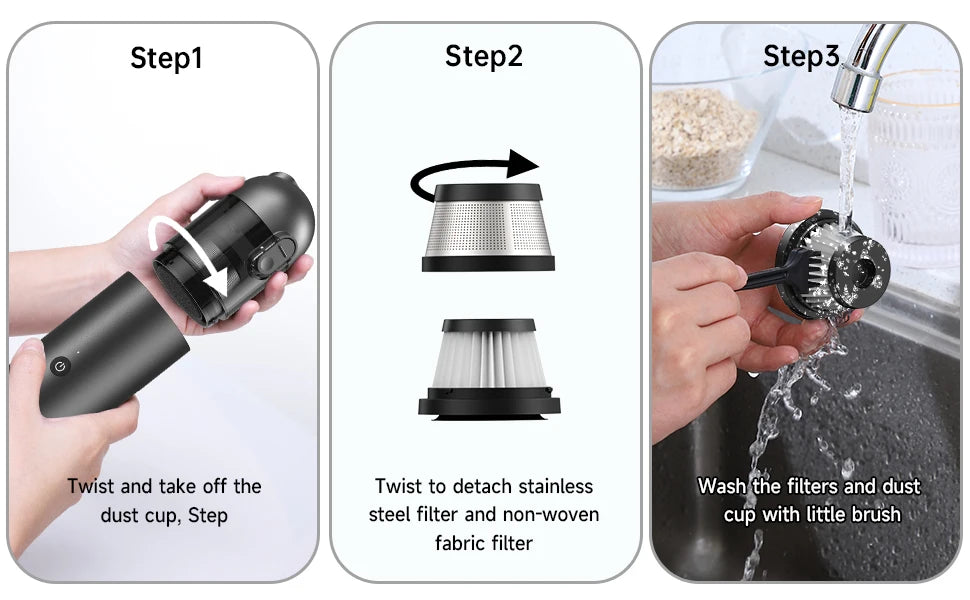 Step1

Twist and take off the dust cup, Step

Step2

Twist to detach stainless steel filter and non-woven fabric filter

Step3

Wash the filters and dust cup with little brush